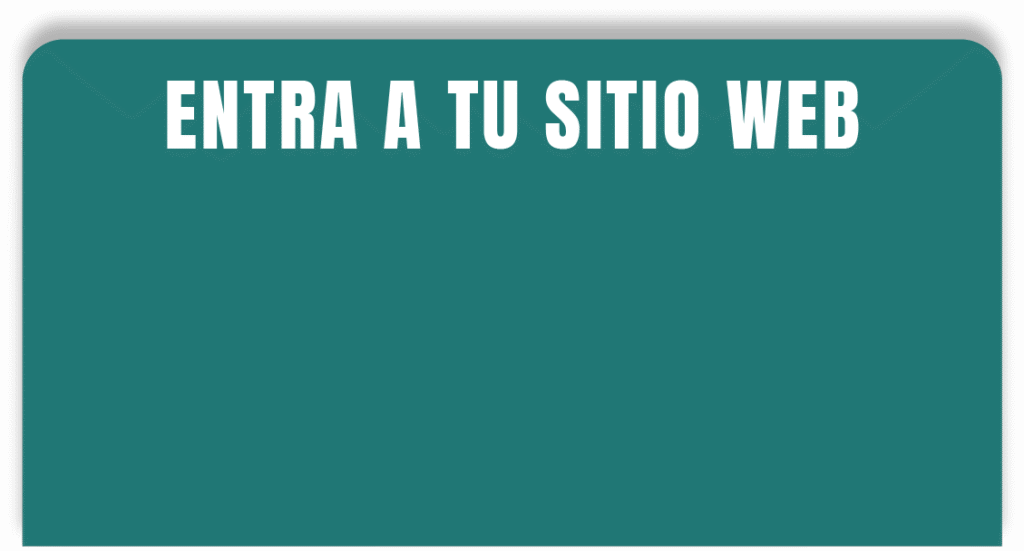 ENTRA A TU SITIO WEB